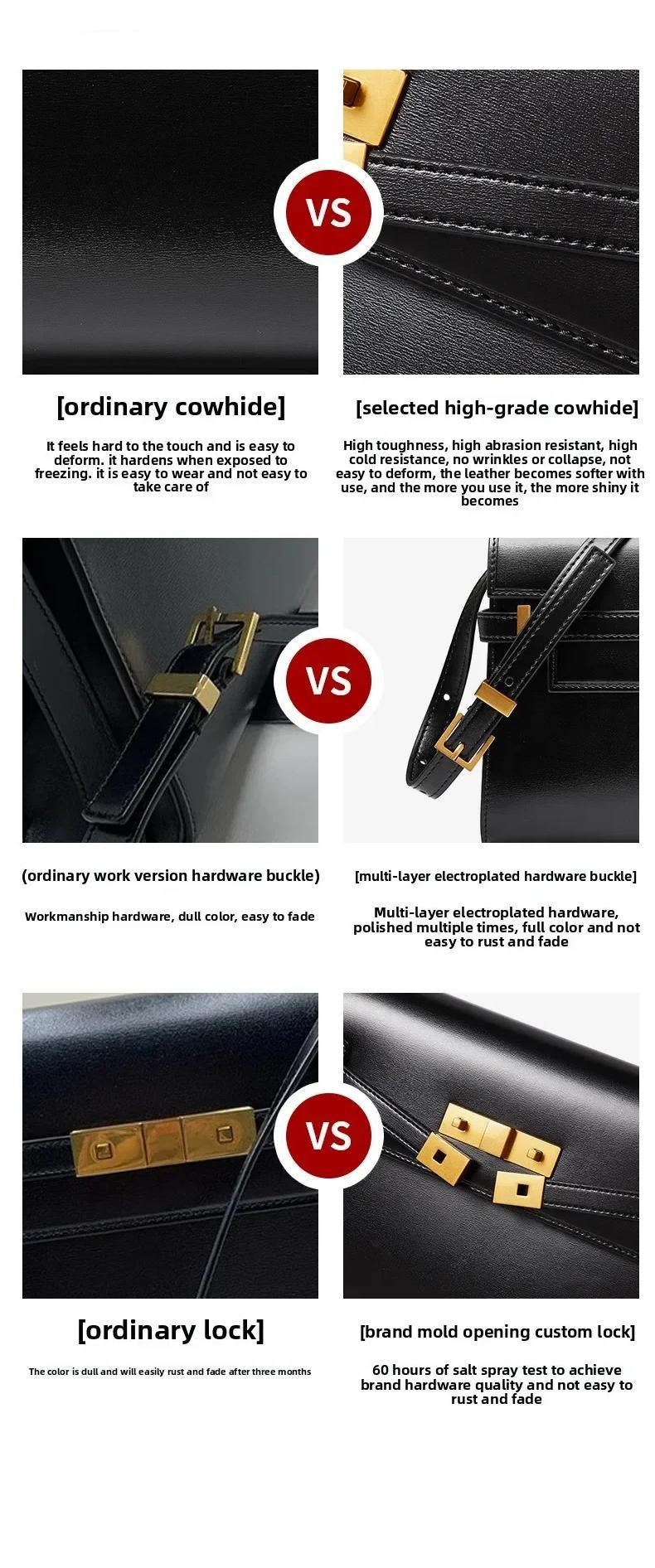 VS

[ordinary cowhide]

It feels hard to the touch and is easy to deform. it hardens when exposed to freezing. it is easy to wear and not easy to take care of

[selected high-grade cowhide]

High toughness, high abrasion resistant, high cold resistance, no wrinkles or collapse, not easy to deform, the leather becomes softer with use, and the more you use it, the more shiny it becomes

VS

(ordinary work version hardware buckle)

Workmanship hardware, dull color, easy to fade

[multi-layer electroplated hardware buckle]

Multi-layer electroplated hardware, polished multiple times, full color and not easy to rust and fade

VS

[ordinary lock]

The color is dull and will easily rust and fade after three months

[brand mold opening custom lock]

60 hours of salt spray test to achieve brand hardware quality and not easy to rust and fade